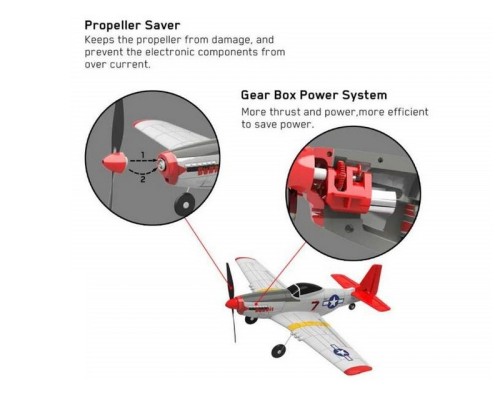 Propeller Saver
Keeps the propeller from damage, and prevent the electronic components from over current.

Gear Box Power System
More thrust and power,more efficient to save power.

1
2

7