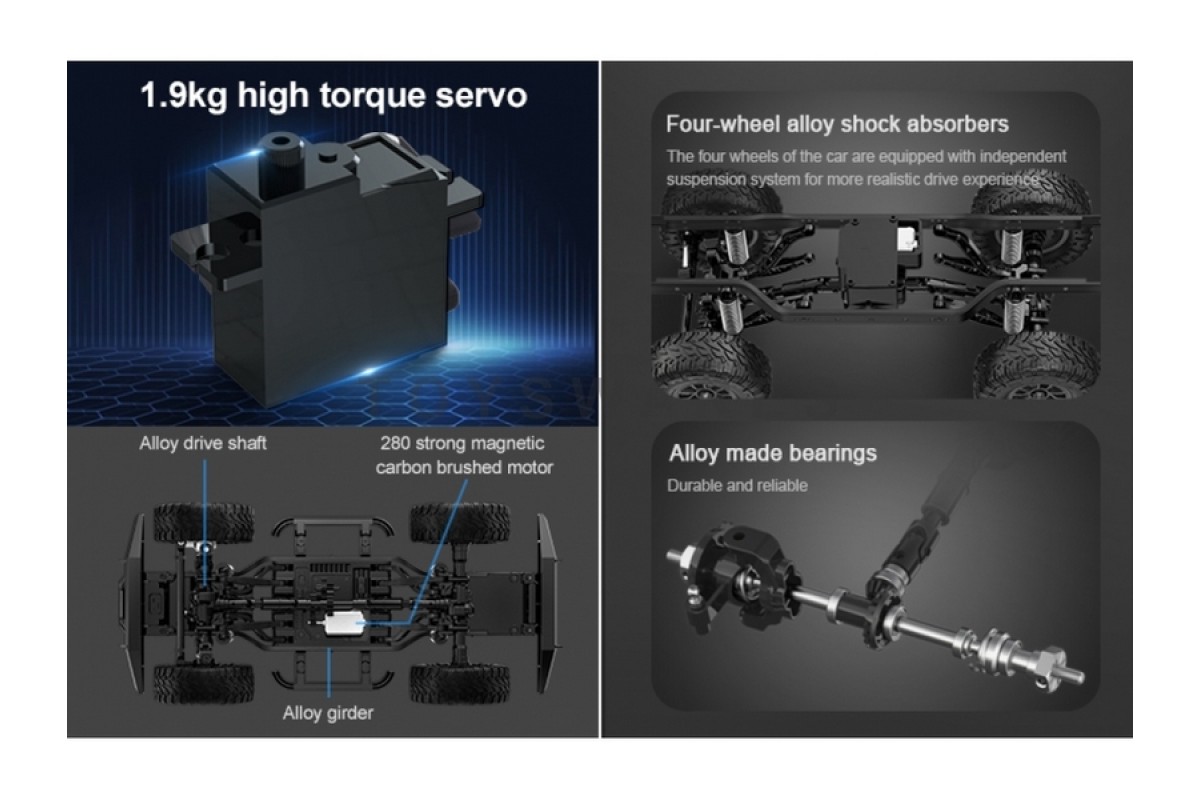 1.9kg high torque servo

Alloy drive shaft

280 strong magnetic carbon brushed motor

Alloy girder

Four-wheel alloy shock absorbers

The four wheels of the car are equipped with independent suspension system for more realistic drive experience

Alloy made bearings

Durable and reliable